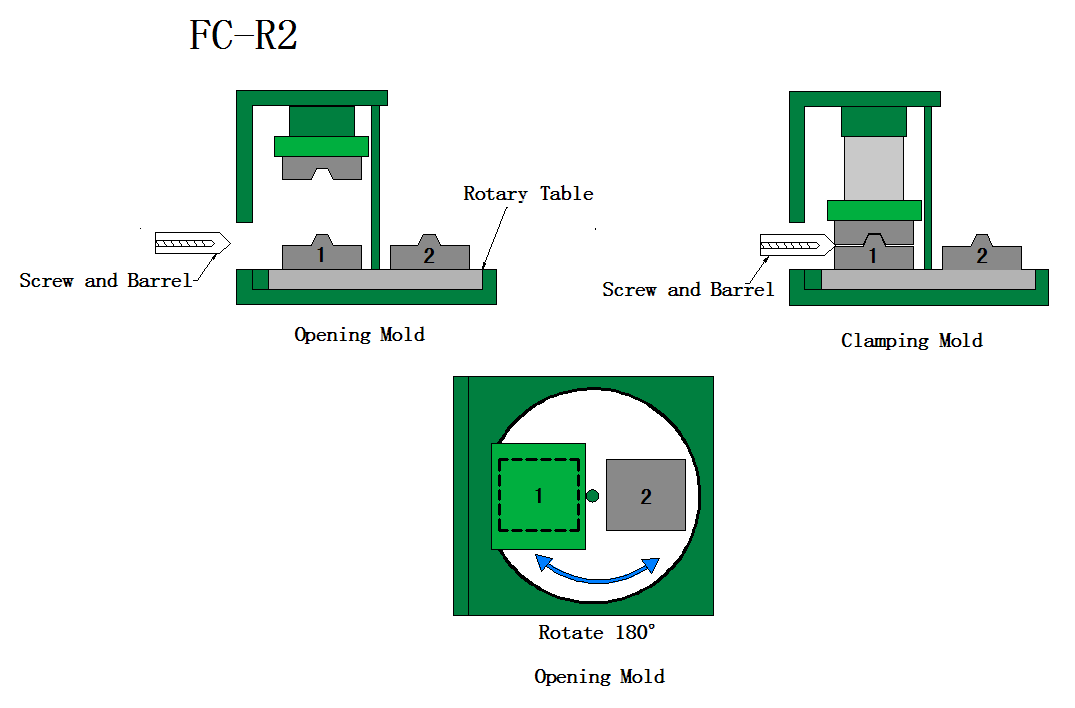 FC-R2

Rotary Table

Screw and Barrel

1

2

Opening Mold

Screw and Barrel

1

2

Clamping Mold

1

2

Rotate 180°

Opening Mold