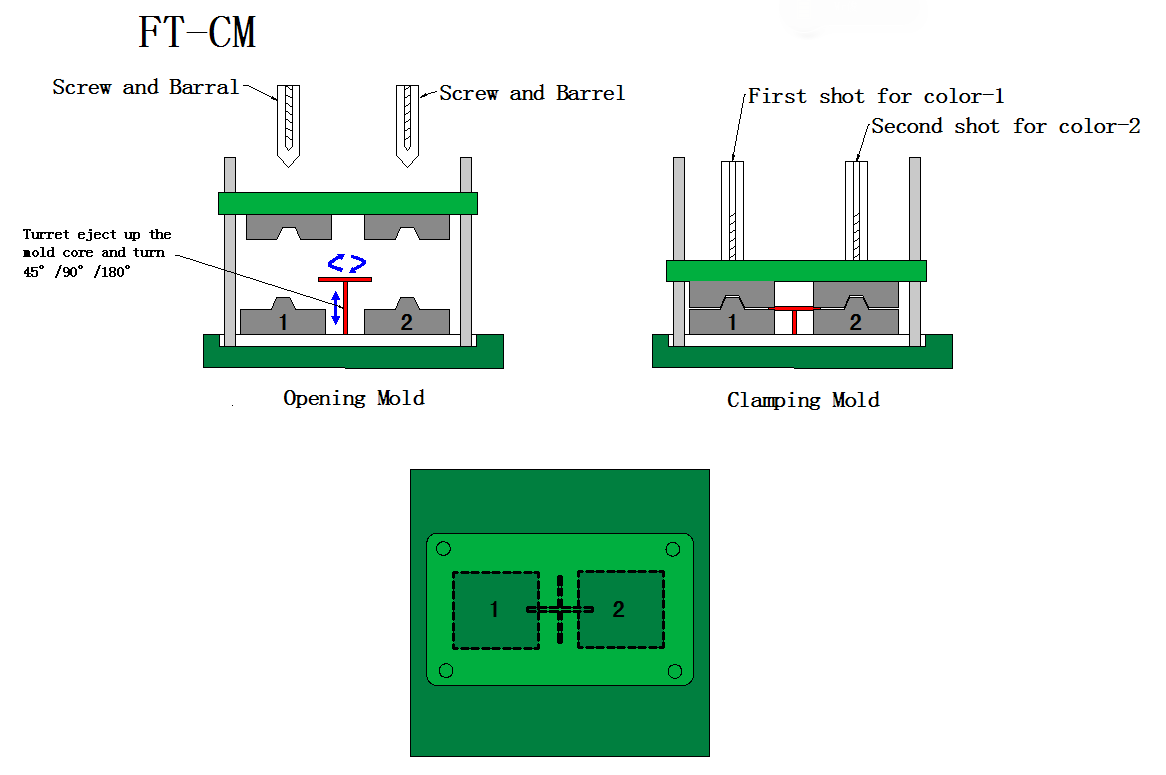 FT-CM

Screw and Barral

Screw and Barrel

Turret eject up the mold core and turn 45° /90° /180°

1

2

Opening Mold

First shot for color-1

Second shot for color-2

1

2

Clamping Mold

1

2